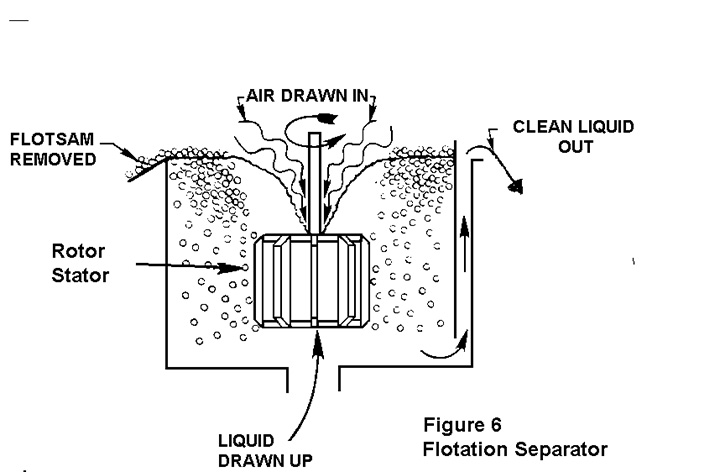 AIR DRAWN IN

FLOTSAM REMOVED

CLEAN LIQUID OUT

Rotor Stator

LIQUID DRAWN UP

Figure 6
Flotation Separator